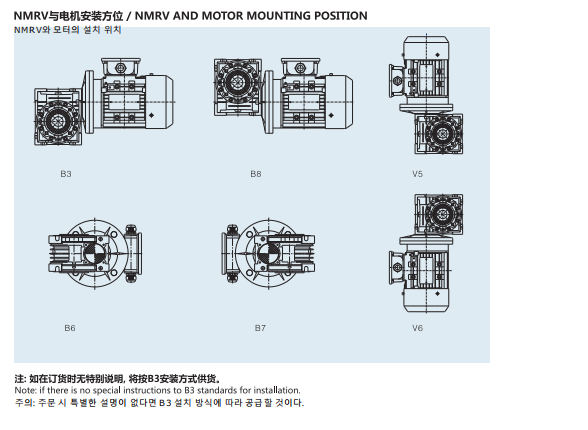 NMRV与电机安装方位 / NMRV AND MOTOR MOUNTING POSITION
NMRV와 모터의 설치 위치

B3

B8

V5

B6

B7

V6

注: 如在订货时无特别说明, 将按B3安装方式供货。
Note: if there is no special instructions to B3 standards for installation.
주의: 주문 시 특별한 설명이 없다면 B3 설치 방식에 따라 공급할 것이다.